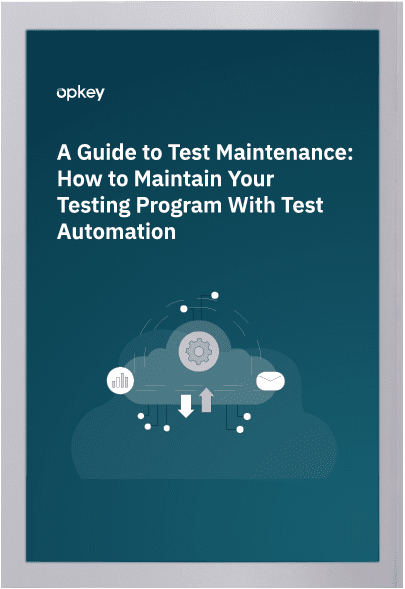 opkey

A Guide to Test Maintenance: How to Maintain Your Testing Program With Test Automation