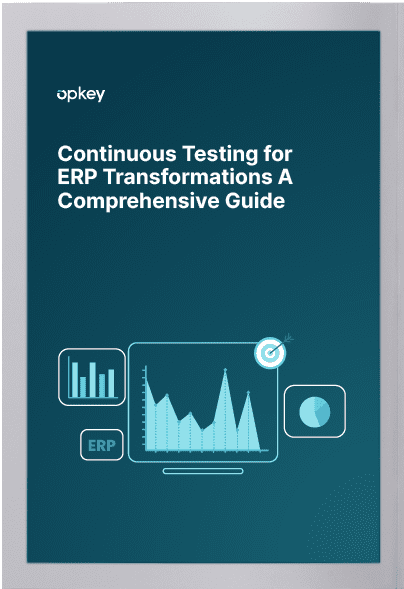 opkey

Continuous Testing for ERP Transformations A Comprehensive Guide

ERP