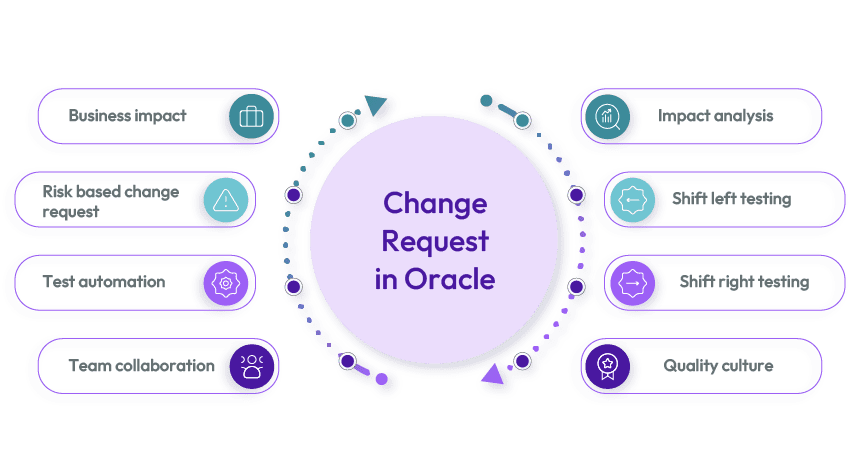 Business impact

Risk based change request

Test automation

Team collaboration

Change Request in Oracle

Impact analysis

Shift left testing

Shift right testing

Quality culture