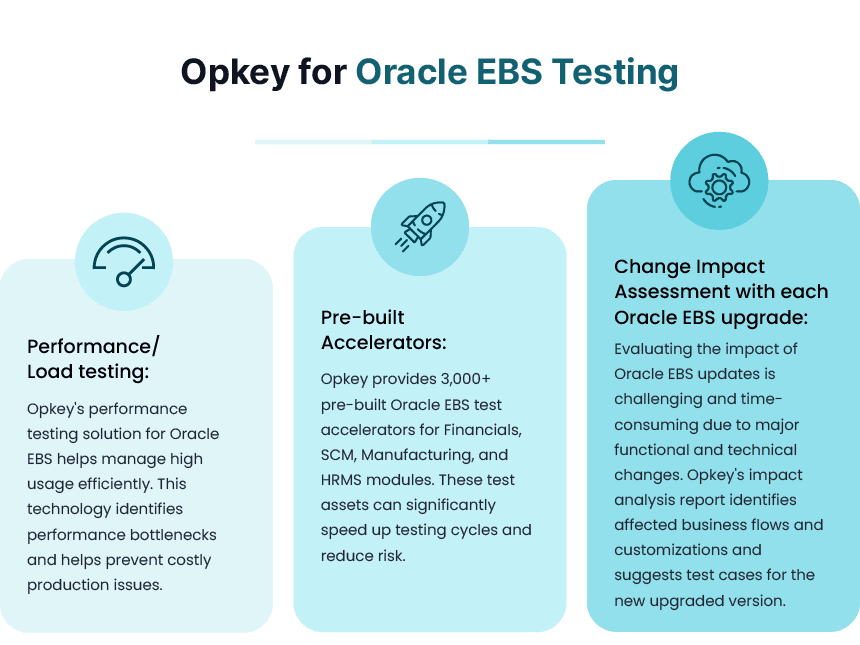 Opkey for Oracle EBS Testing

Performance/ Load testing:

Opkey's performance testing solution for Oracle EBS helps manage high usage efficiently. This technology identifies performance bottlenecks and helps prevent costly production issues.

Pre-built Accelerators:

Opkey provides 3,000+ pre-built Oracle EBS test accelerators for Financials, SCM, Manufacturing, and HRMS modules. These test assets can significantly speed up testing cycles and reduce risk.

Change Impact Assessment with each Oracle EBS upgrade:

Evaluating the impact of Oracle EBS updates is challenging and time-consuming due to major functional and technical changes. Opkey's impact analysis report identifies affected business flows and customizations and suggests test cases for the new upgraded version.