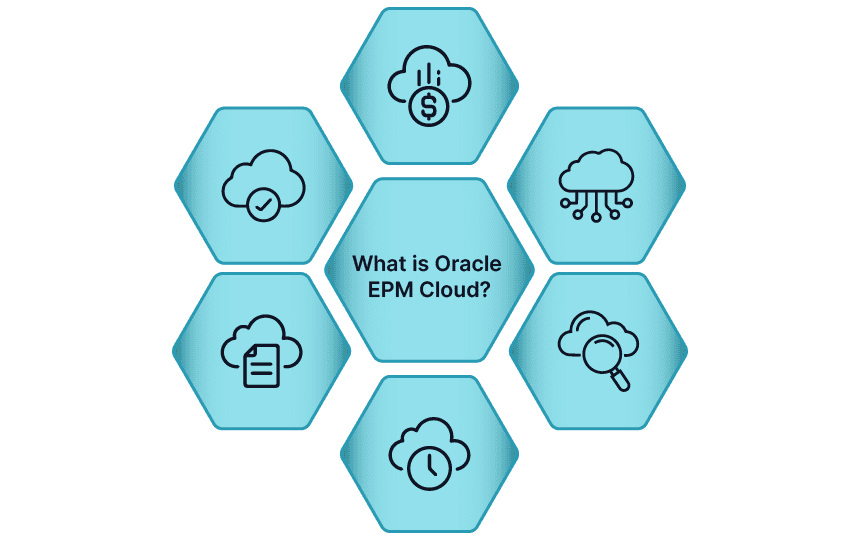 What is Oracle EPM Cloud?