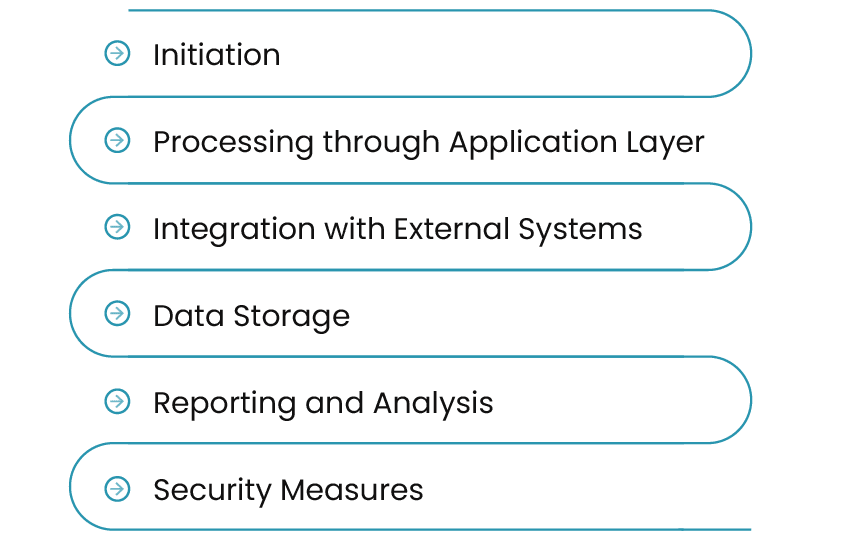 Initiation

Processing through Application Layer

Integration with External Systems

Data Storage

Reporting and Analysis

Security Measures