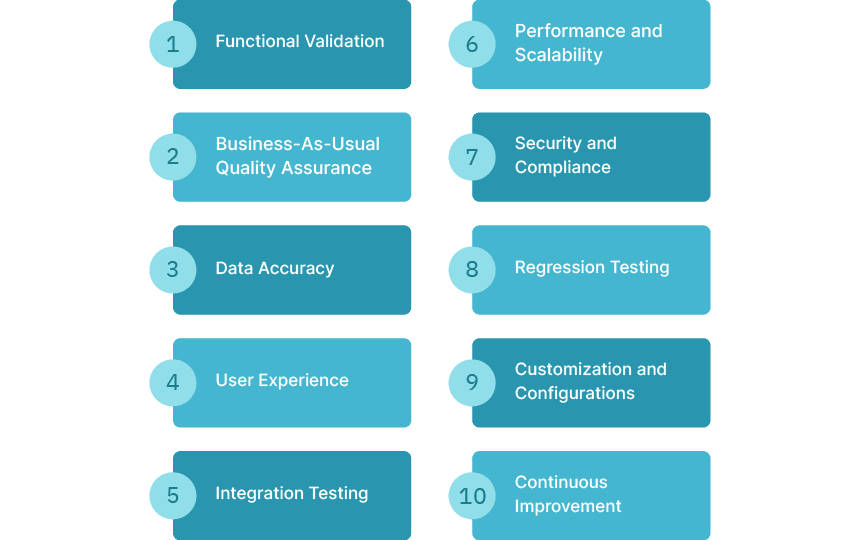 1 Functional Validation

2 Business-As-Usual Quality Assurance

3 Data Accuracy

4 User Experience

5 Integration Testing

6 Performance and Scalability

7 Security and Compliance

8 Regression Testing

9 Customization and Configurations

10 Continuous Improvement