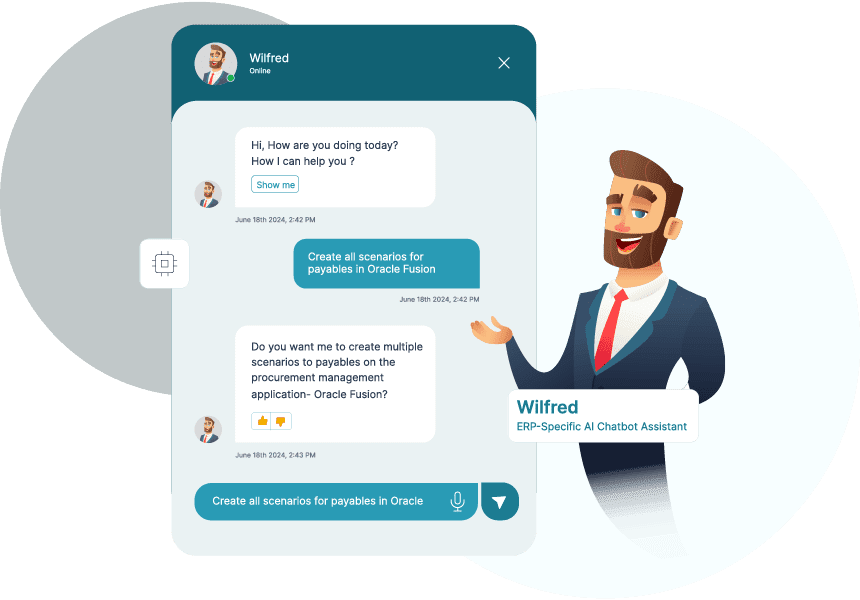 Wilfred
Online

Hi, How are you doing today? How I can help you ?

Show me

June 18th 2024, 2:42 PM

Create all scenarios for payables in Oracle Fusion

June 18th 2024, 2:42 PM

Do you want me to create multiple scenarios to payables on the procurement management application- Oracle Fusion?

June 18th 2024, 2:43 PM

Create all scenarios for payables in Oracle

Wilfred
ERP-Specific AI Chatbot Assistant