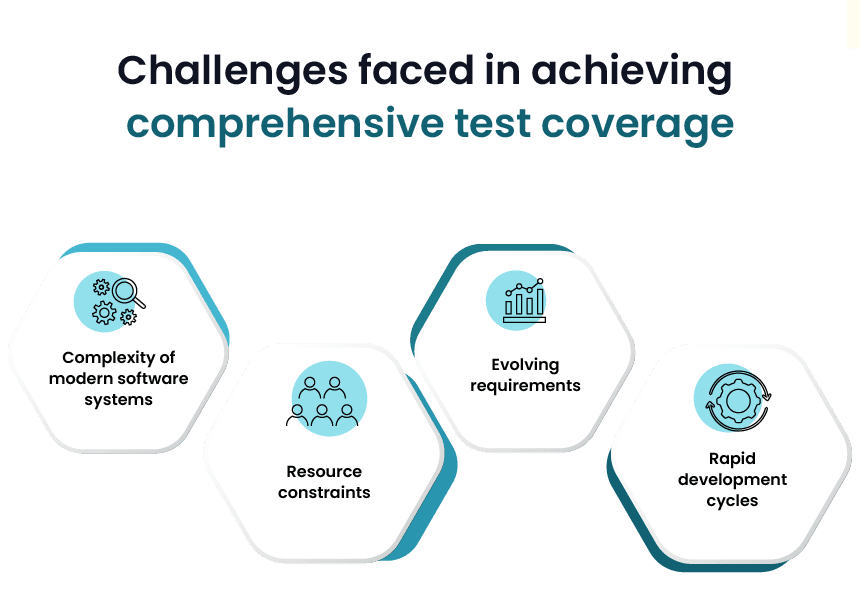 Challenges faced in achieving comprehensive test coverage

Complexity of modern software systems

Resource constraints

Evolving requirements

Rapid development cycles