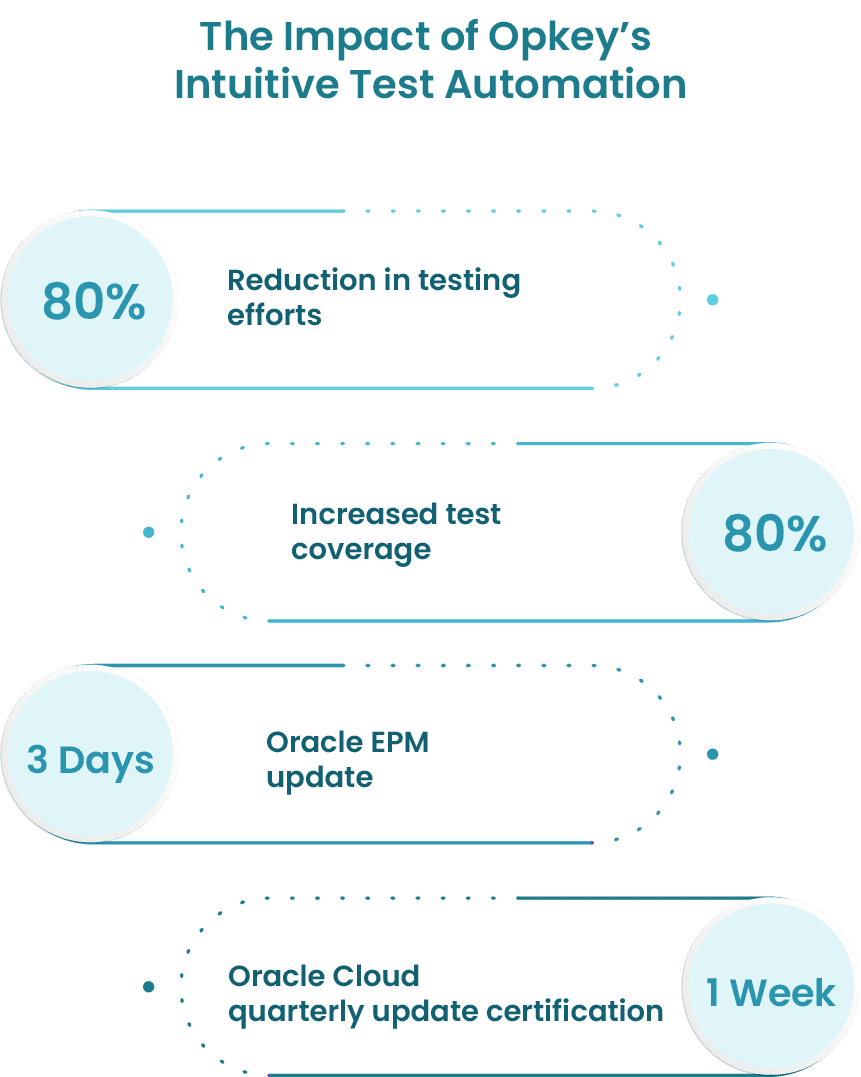 The Impact of Opkey's Intuitive Test Automation

80%

Reduction in testing efforts

Increased test coverage

80%

3 Days

Oracle EPM update

Oracle Cloud quarterly update certification

1 Week