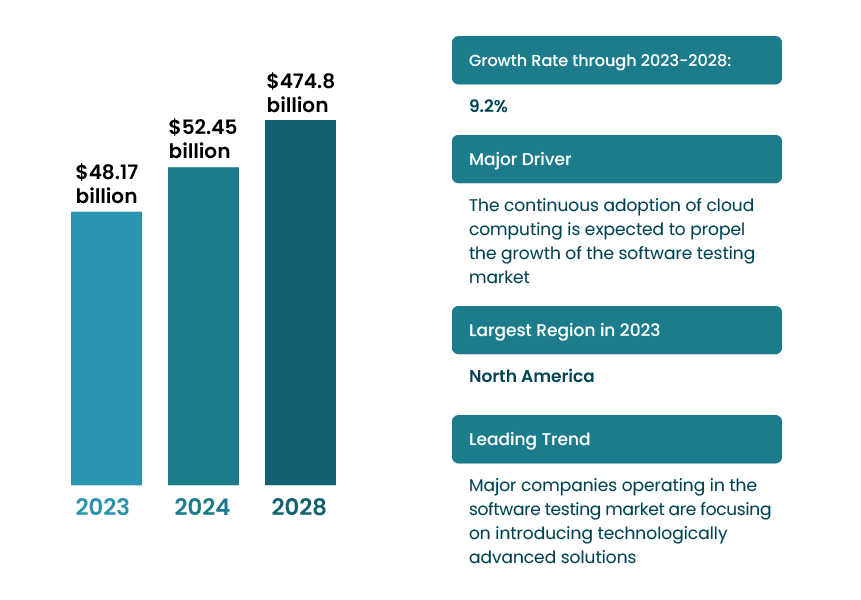 $48.17 billion

$52.45 billion

$474.8 billion

2023

2024

2028

Growth Rate through 2023-2028:

9.2%

Major Driver

The continuous adoption of cloud computing is expected to propel the growth of the software testing market

Largest Region in 2023

North America

Leading Trend

Major companies operating in the software testing market are focusing on introducing technologically advanced solutions