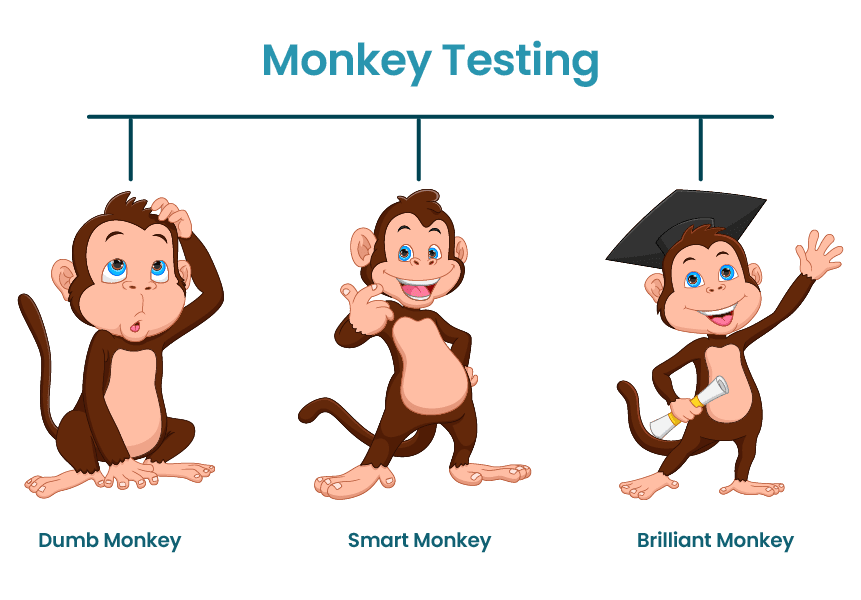 Monkey Testing

Dumb Monkey

Smart Monkey

Brilliant Monkey