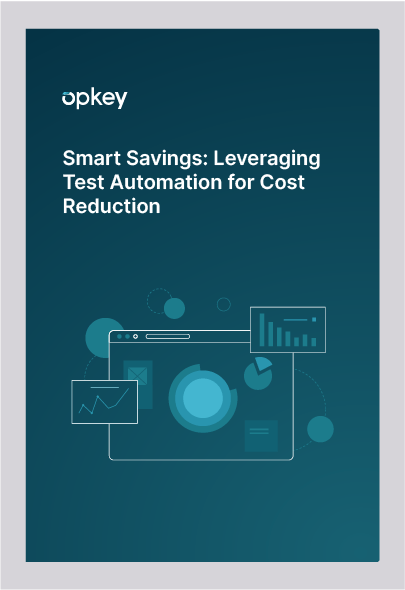 opkey

Smart Savings: Leveraging Test Automation for Cost Reduction