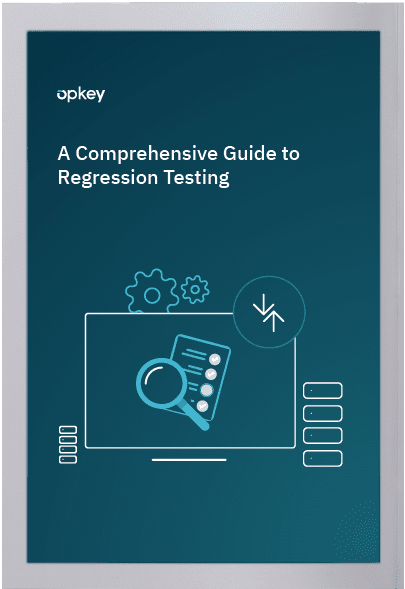 opkey

A Comprehensive Guide to Regression Testing